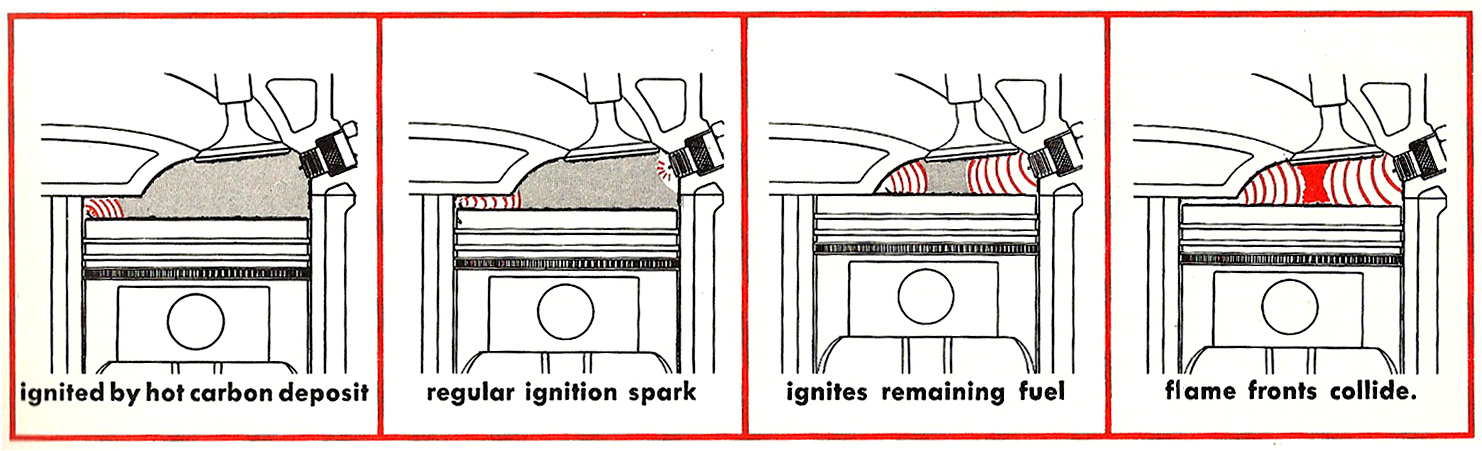 ignited by hot carbon deposit

regular ignition spark

ignites remaining fuel

flame fronts collide.